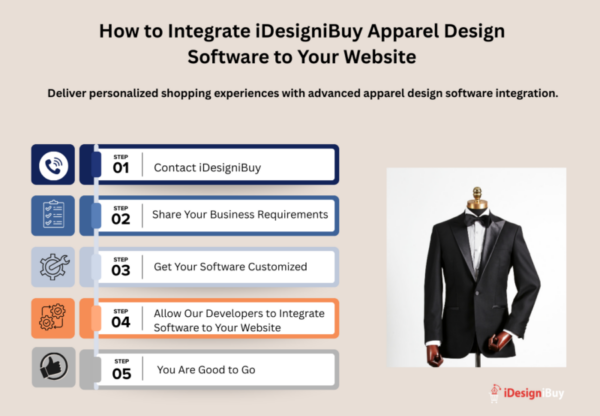 How to Integrate iDesigniBuy Apparel Design Software to Your Website

Deliver personalized shopping experiences with advanced apparel design software integration.

STEP 01 Contact iDesigniBuy

STEP 02 Share Your Business Requirements

STEP 03 Get Your Software Customized

STEP 04 Allow Our Developers to Integrate Software to Your Website

STEP 05 You Are Good to Go

iDesigniBuy